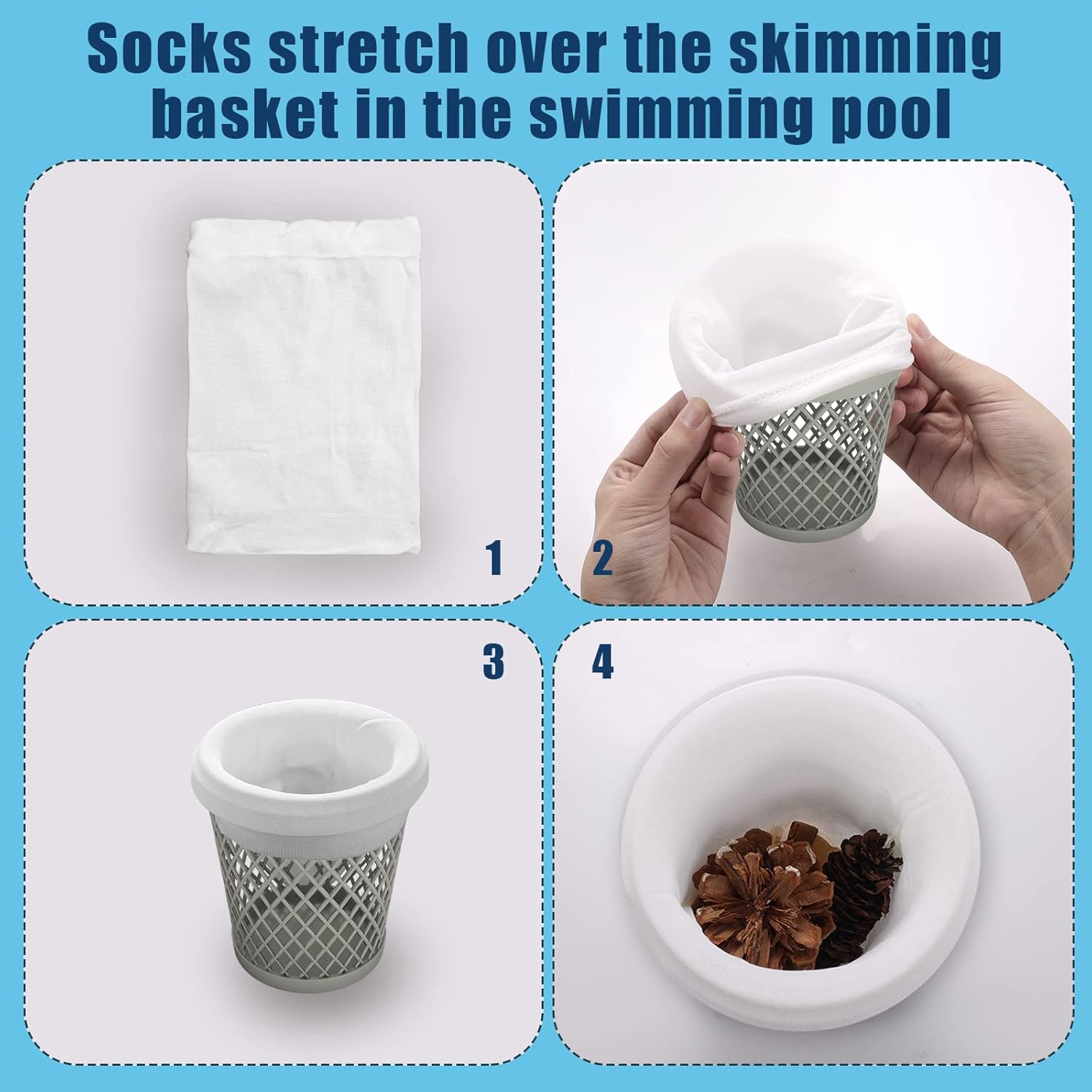 Socks stretch over the skimming basket in the swimming pool

1

2

3

4