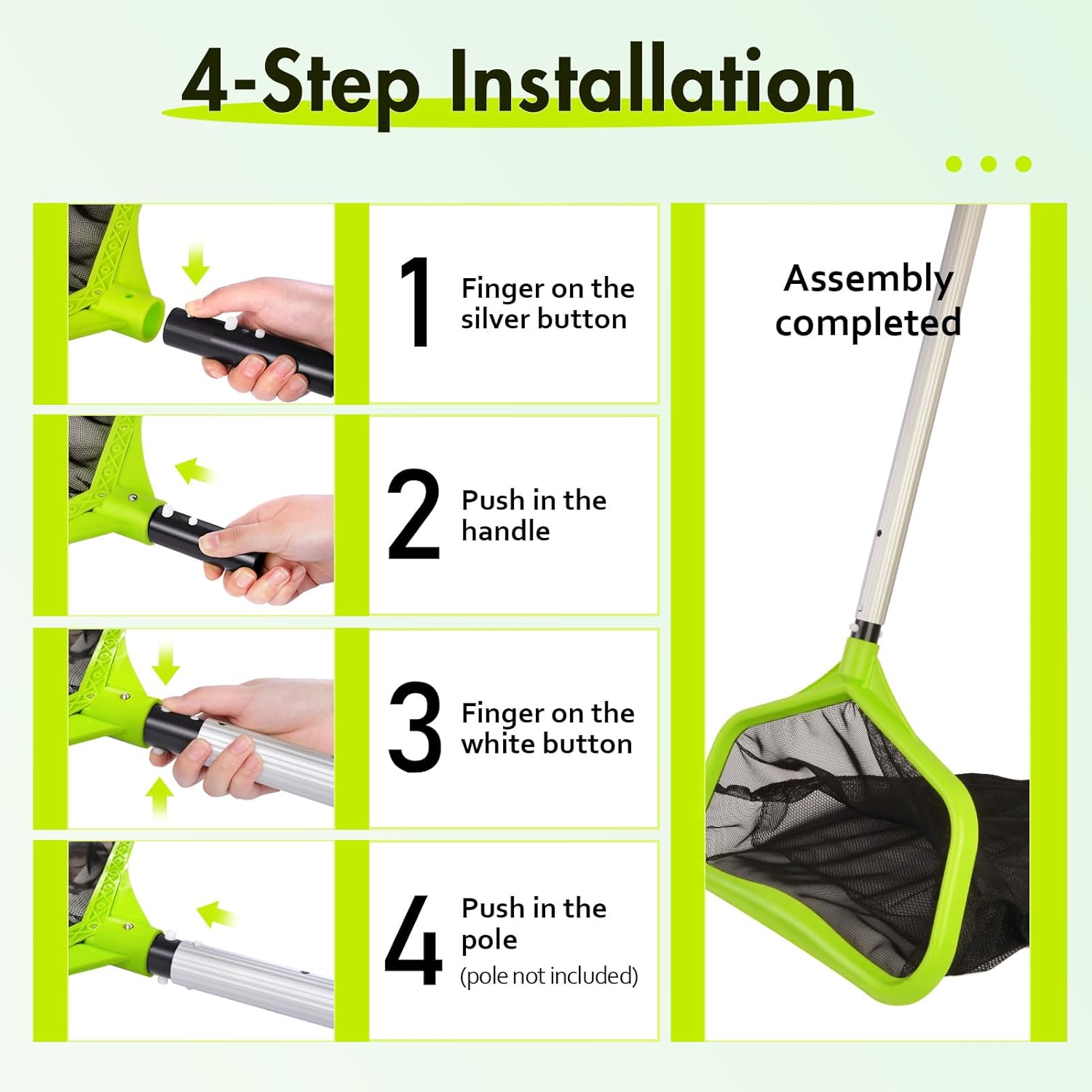 4-Step Installation

1 Finger on the silver button

2 Push in the handle

3 Finger on the white button

4 Push in the pole (pole not included)

Assembly completed