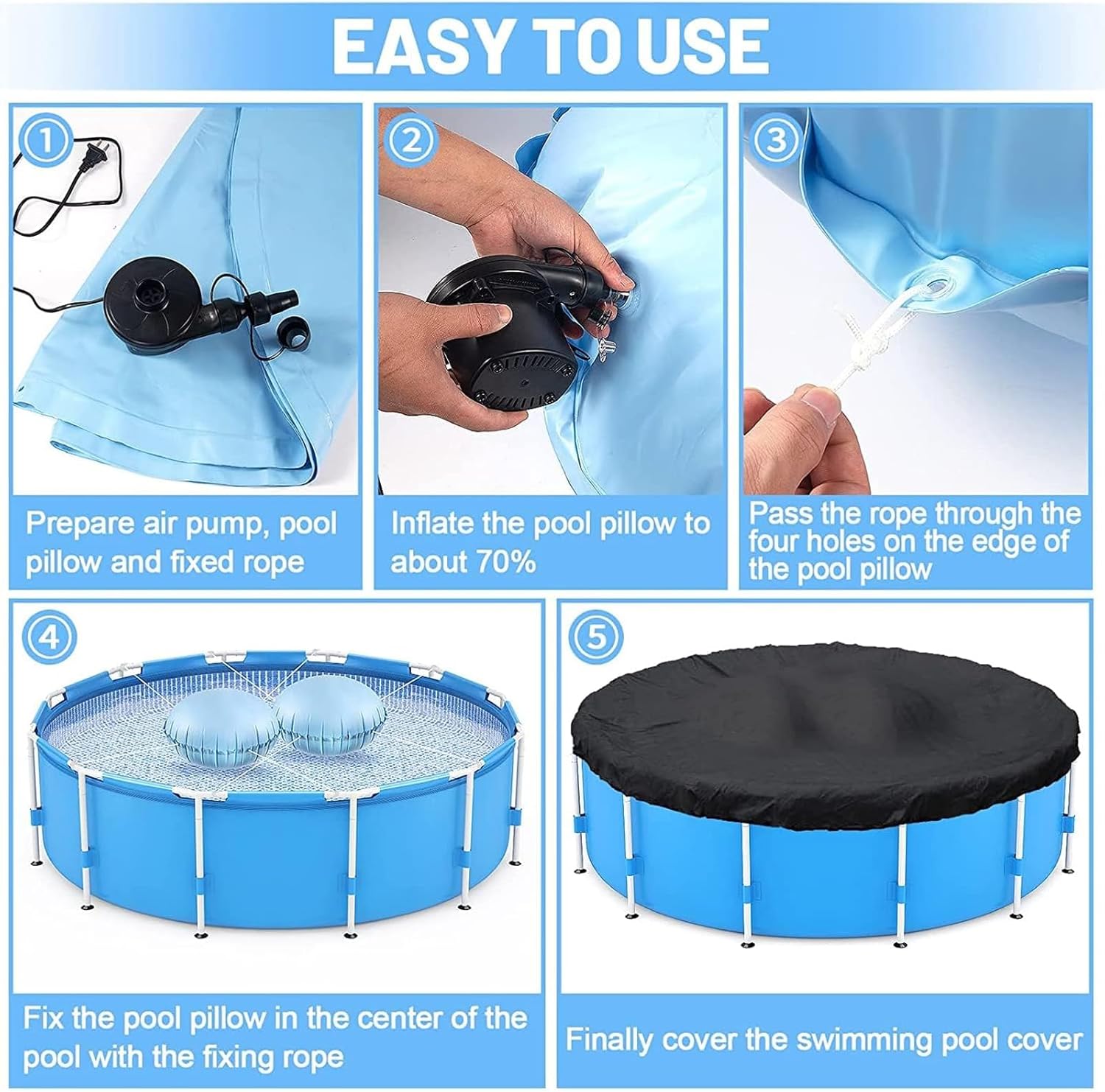 EASY TO USE

①

Prepare air pump, pool pillow and fixed rope

②

Inflate the pool pillow to about 70%

③

Pass the rope through the four holes on the edge of the pool pillow

④

Fix the pool pillow in the center of the pool with the fixing rope

⑤

Finally cover the swimming pool cover