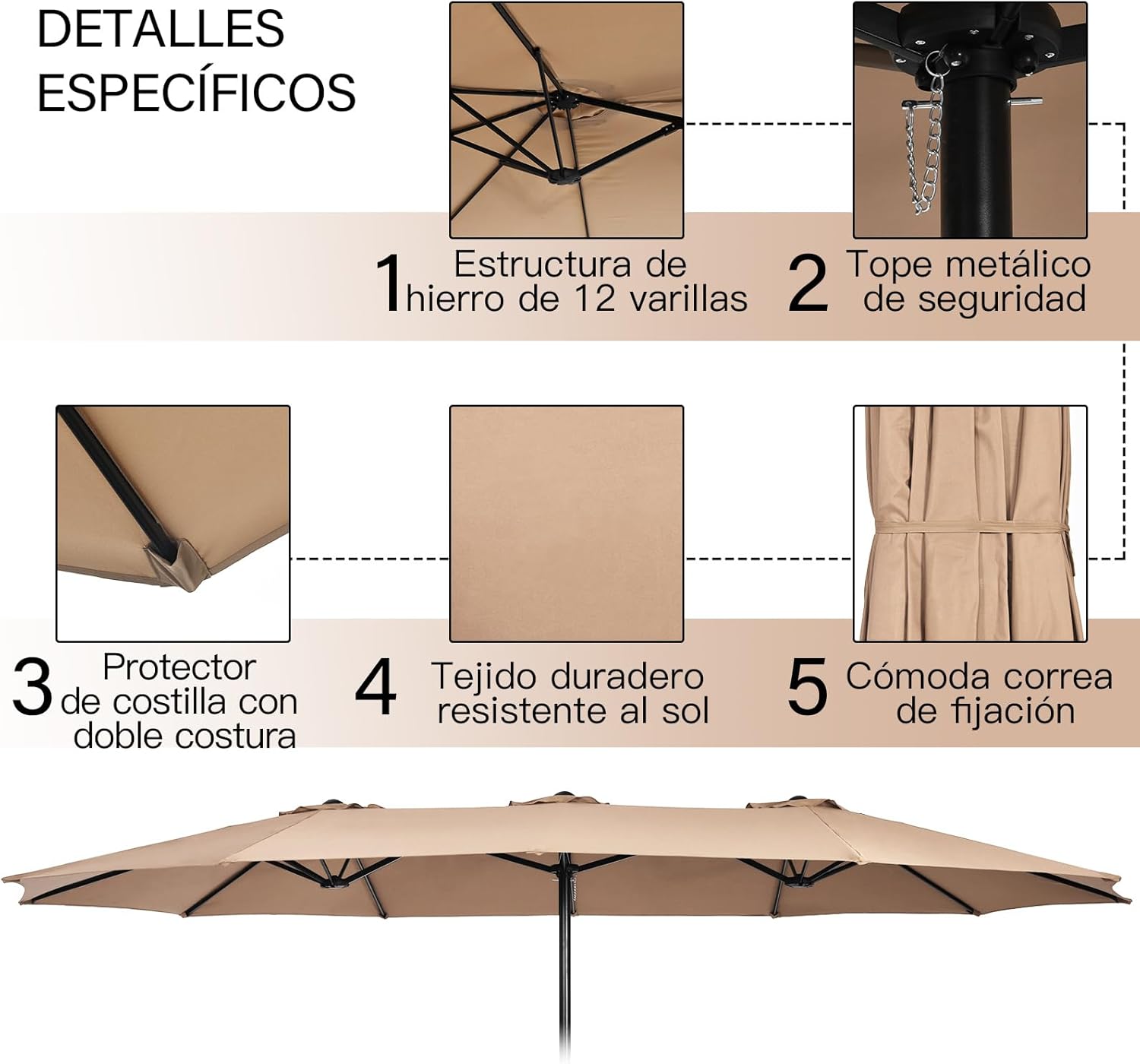 DETALLES ESPECÍFICOS

1 Estructura de hierro de 12 varillas

2 Tope metálico de seguridad

3 Protector de costilla con doble costura

4 Tejido duradero resistente al sol

5 Cómoda correa de fijación