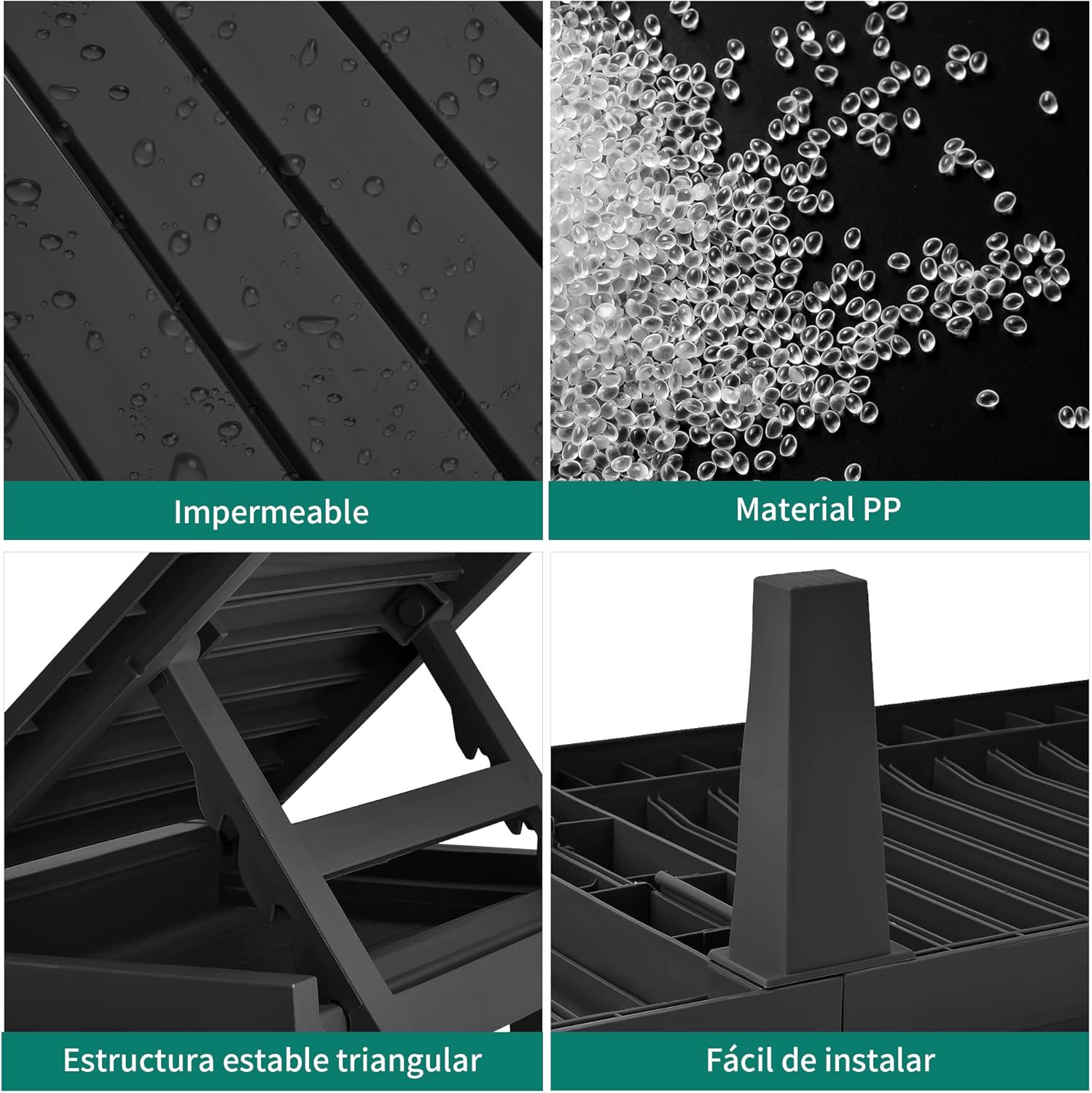 Impermeable

Material PP

Estructura estable triangular

Fácil de instalar